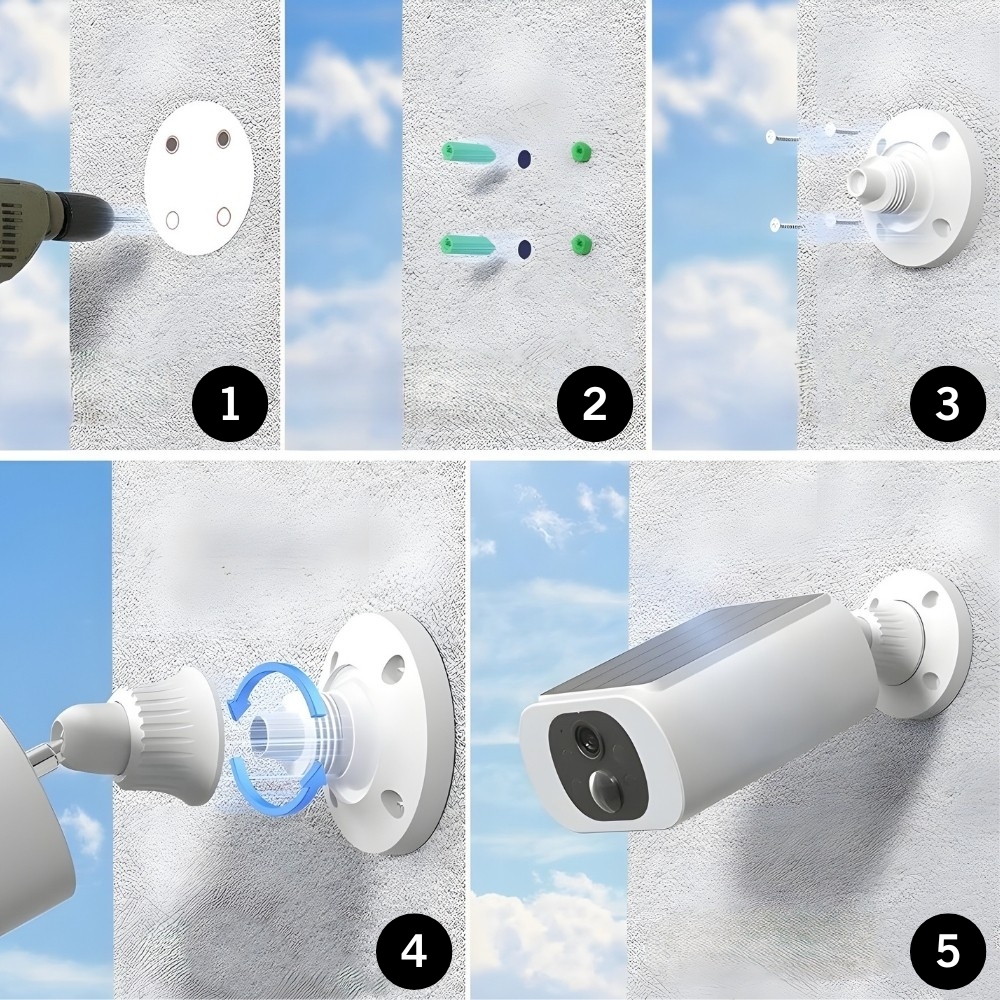 1

2

3

4

5